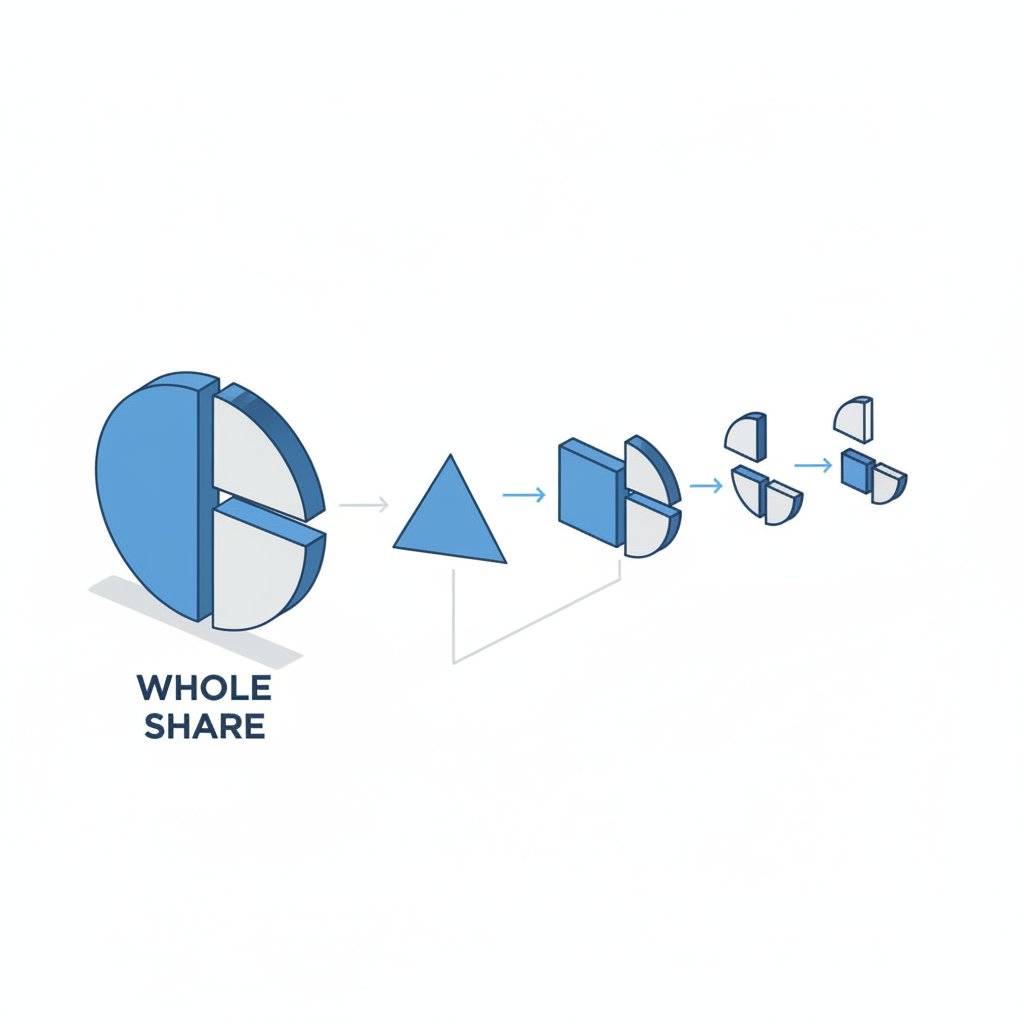 WHOLE
SHARE